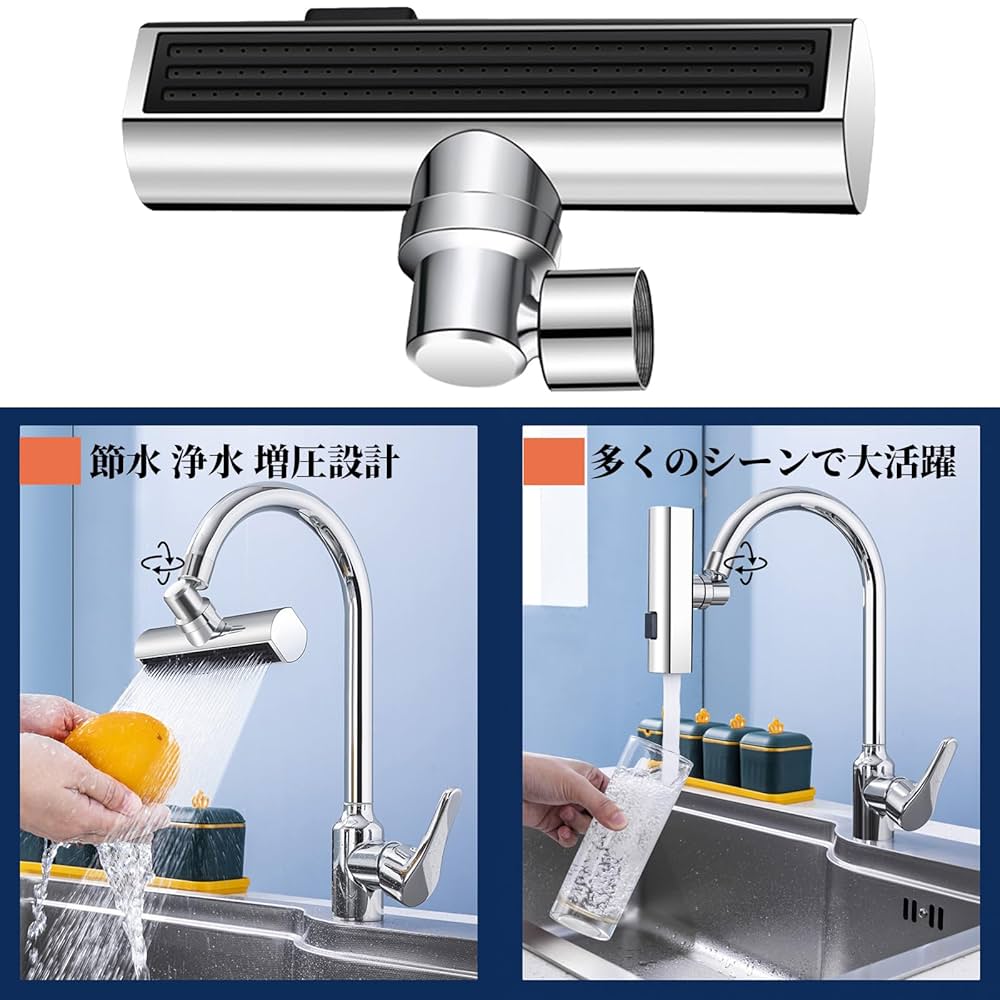 節水 浄水 増圧設計

多くのシーンで大活躍